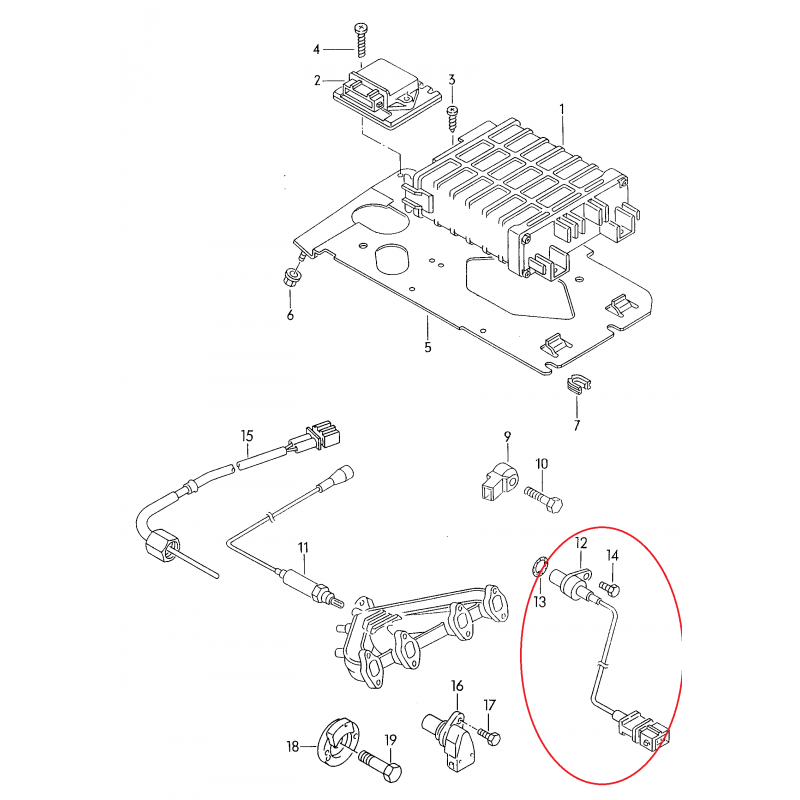 4
2
3
1
6
5
7
15
9
10
11
12
14
13
16
17
18
19